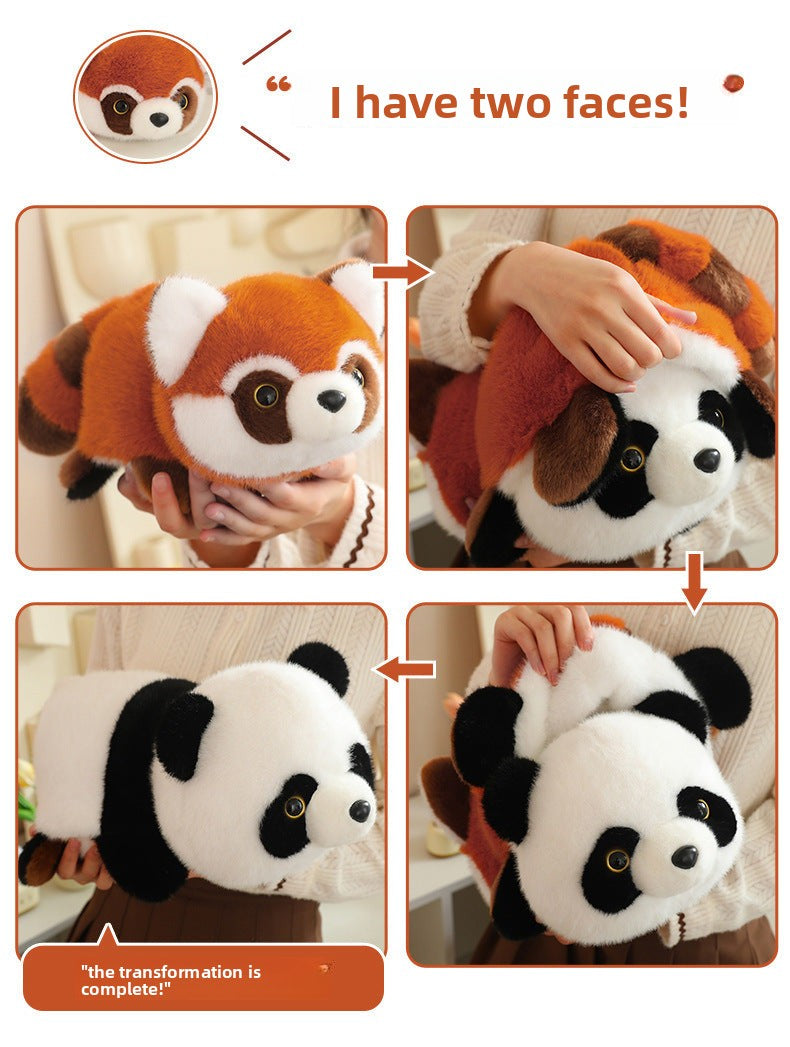 “ I have two faces!

"the transformation is complete!"